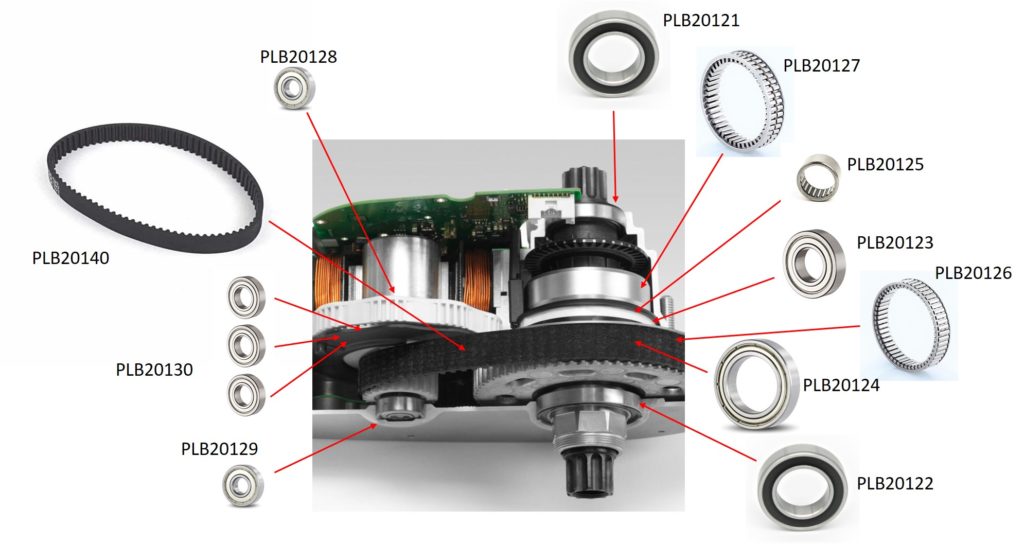 PLB20128

PLB20121

PLB20127

PLB20125

PLB20123

PLB20126

PLB20140

PLB20130

PLB20124

PLB20129

PLB20122