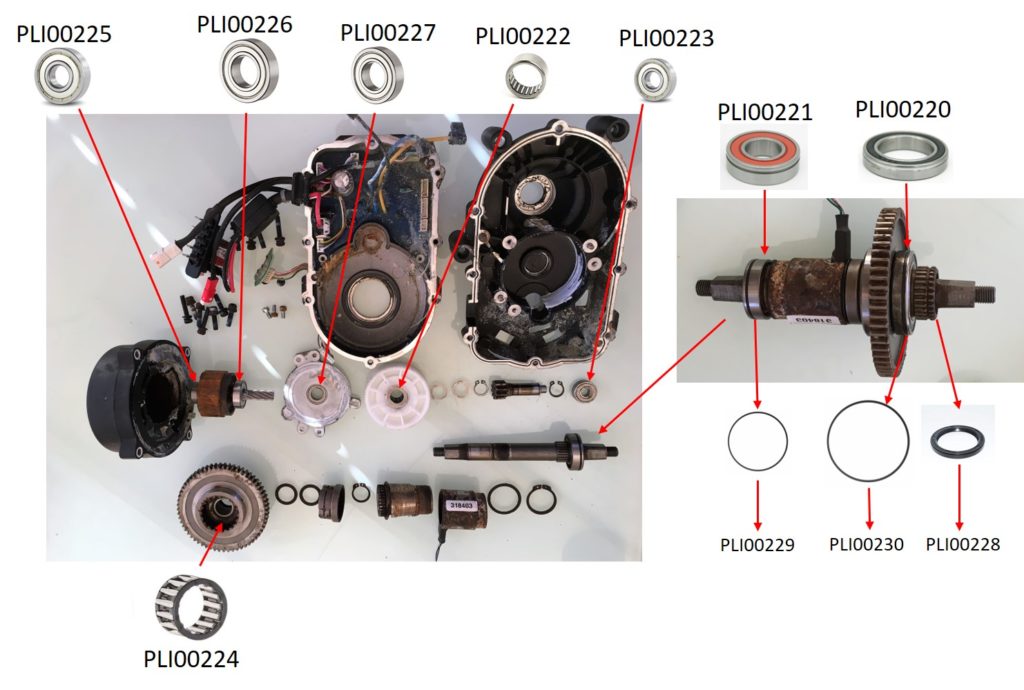 PLI00225
PLI00226
PLI00227
PLI00222
PLI00223
PLI00221
PLI00220
318403
318403
PLI00229
PLI00230
PLI00228
PLI00224